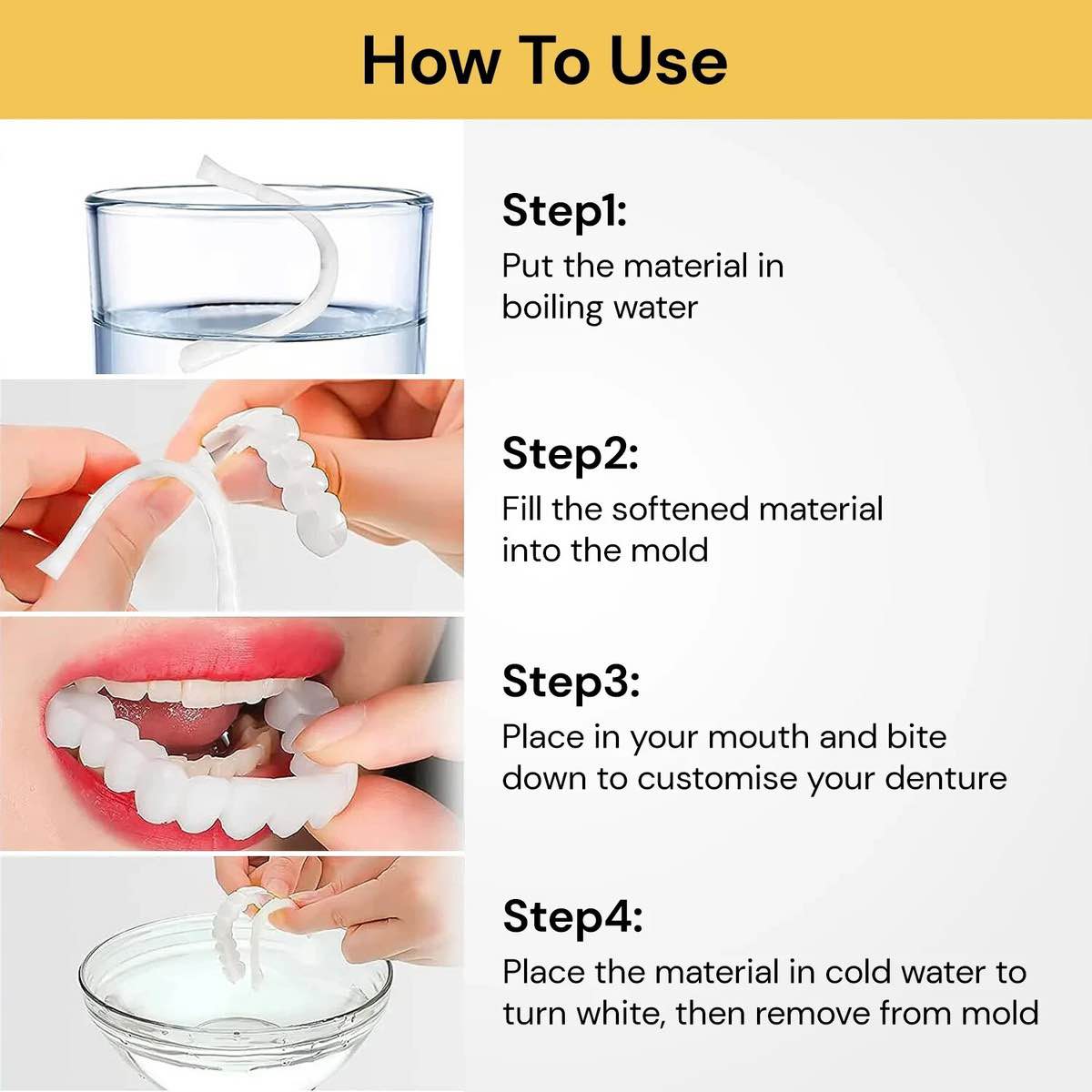 How To Use

Step1:
Put the material in boiling water

Step2:
Fill the softened material into the mold

Step3:
Place in your mouth and bite down to customise your denture

Step4:
Place the material in cold water to turn white, then remove from mold